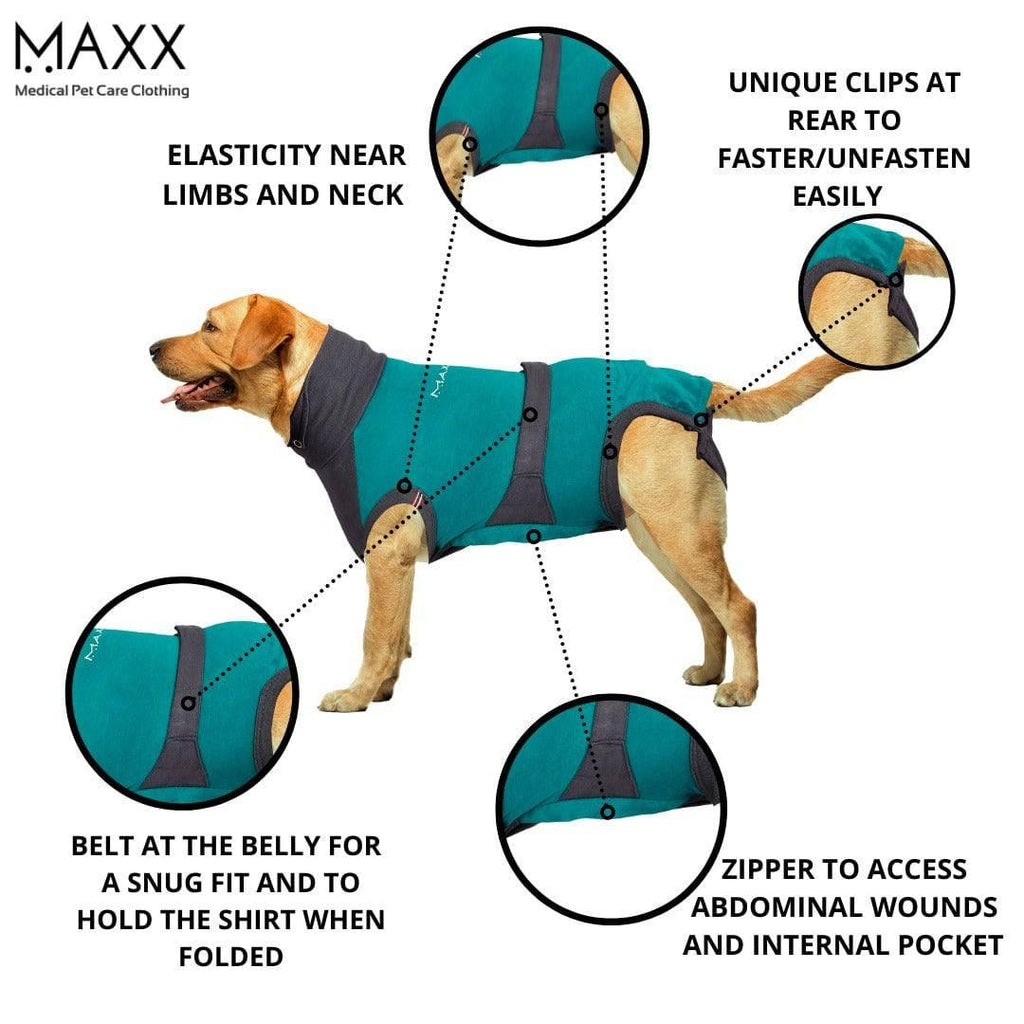 MAXX
Medical Pet Care Clothing

ELASTICITY NEAR LIMBS AND NECK

UNIQUE CLIPS AT REAR TO FASTER/UNFASTEN EASILY

MAXX

MAXX

BELT AT THE BELLY FOR A SNUG FIT AND TO HOLD THE SHIRT WHEN FOLDED

ZIPPER TO ACCESS ABDOMINAL WOUNDS AND INTERNAL POCKET